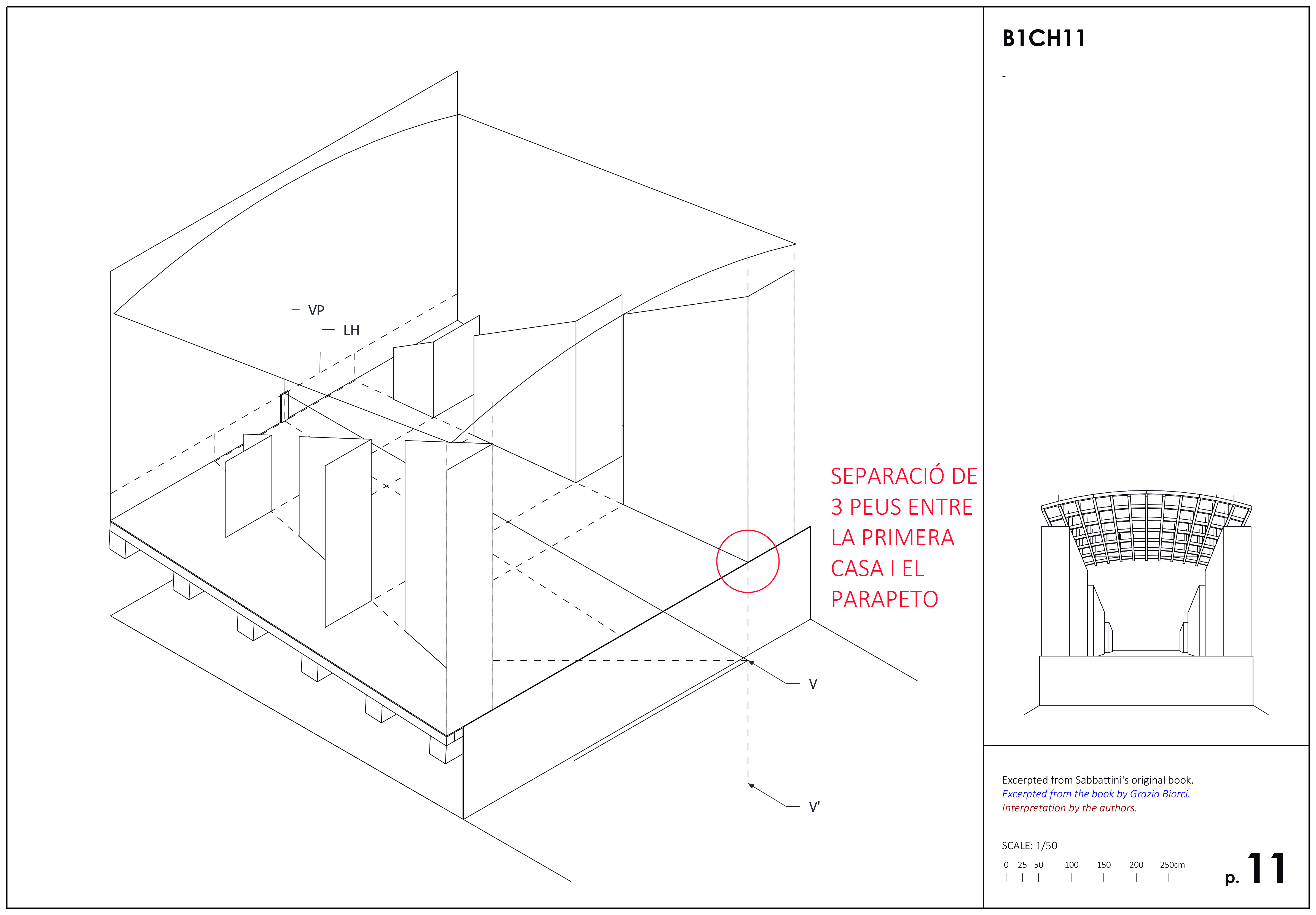 VP

LH

SEPARACIÓ DE 3 PEUS ENTRE LA PRIMERA CASA I EL PARAPETO

V

V'

B1CH11

-

Excerpted from Sabbattini's original book.
Excerpted from the book by Grazia Biorci.
Interpretation by the authors.

SCALE: 1/50

0 25 50 100 150 200 250cm

p. 11